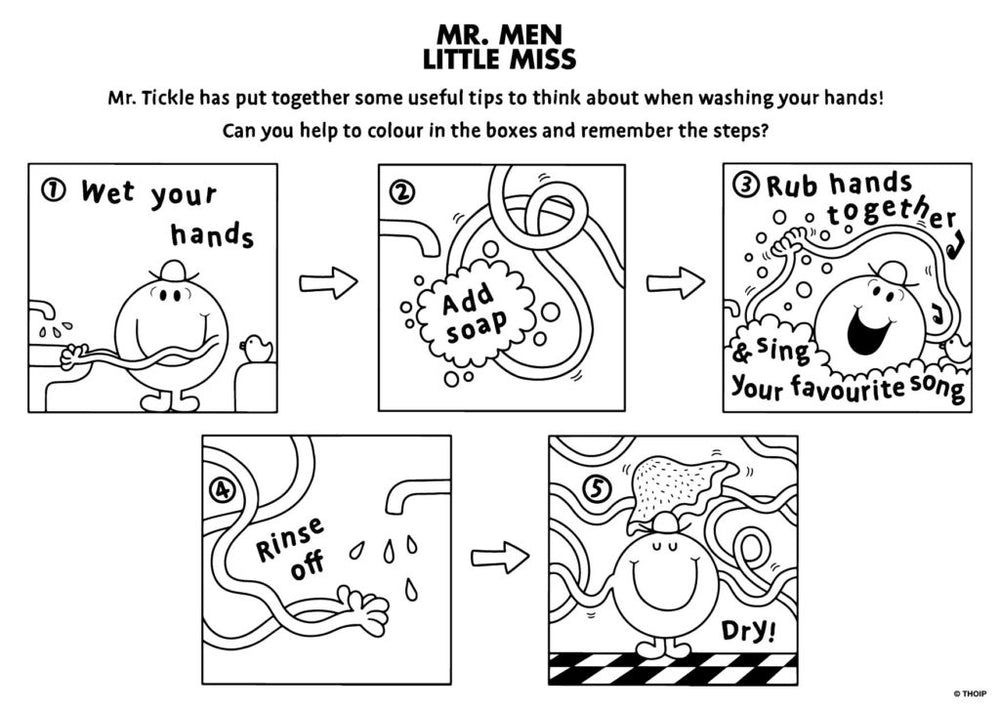 MR. MEN
LITTLE MISS

Mr. Tickle has put together some useful tips to think about when washing your hands!

Can you help to colour in the boxes and remember the steps?

① Wet your hands

② Add soap

③ Rub hands together & sing your favourite song

④ Rinse off

⑤ Dry!

© THOIP